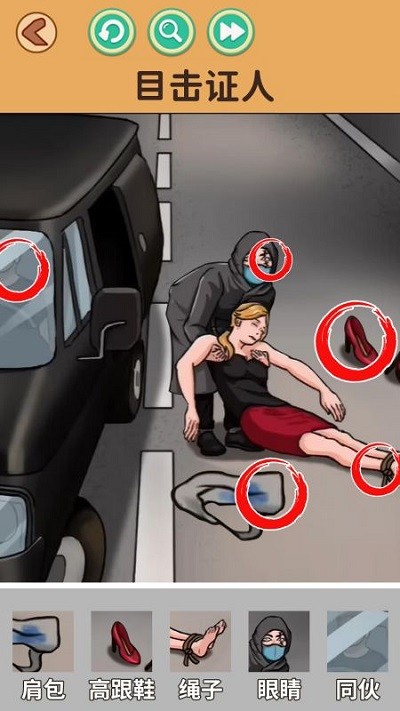 目击证人

肩包
高跟鞋
绳子
眼睛
同伙