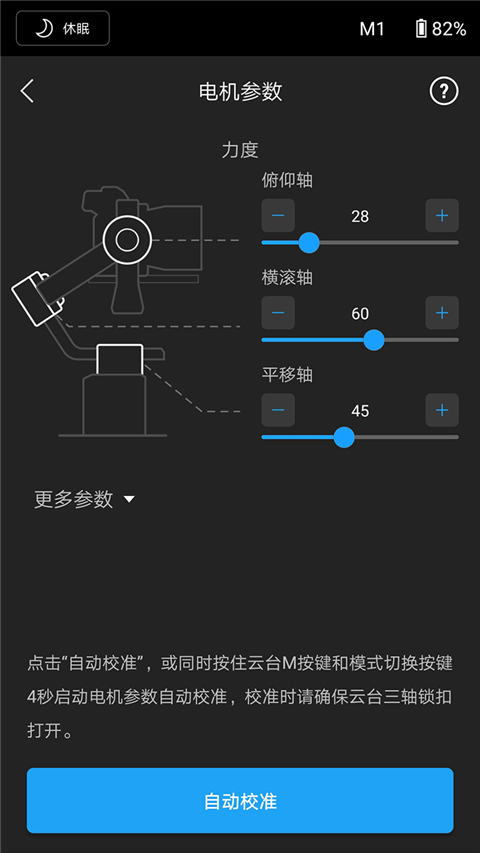 休眠

M1 82%

电机参数

?

力度

俯仰轴

−
28
+

横滚轴

−
60
+

平移轴

−
45
+

更多参数

点击“自动校准”，或同时按住云台M按键和模式切换按键4秒启动电机参数自动校准，校准时请确保云台三轴锁扣打开。

自动校准