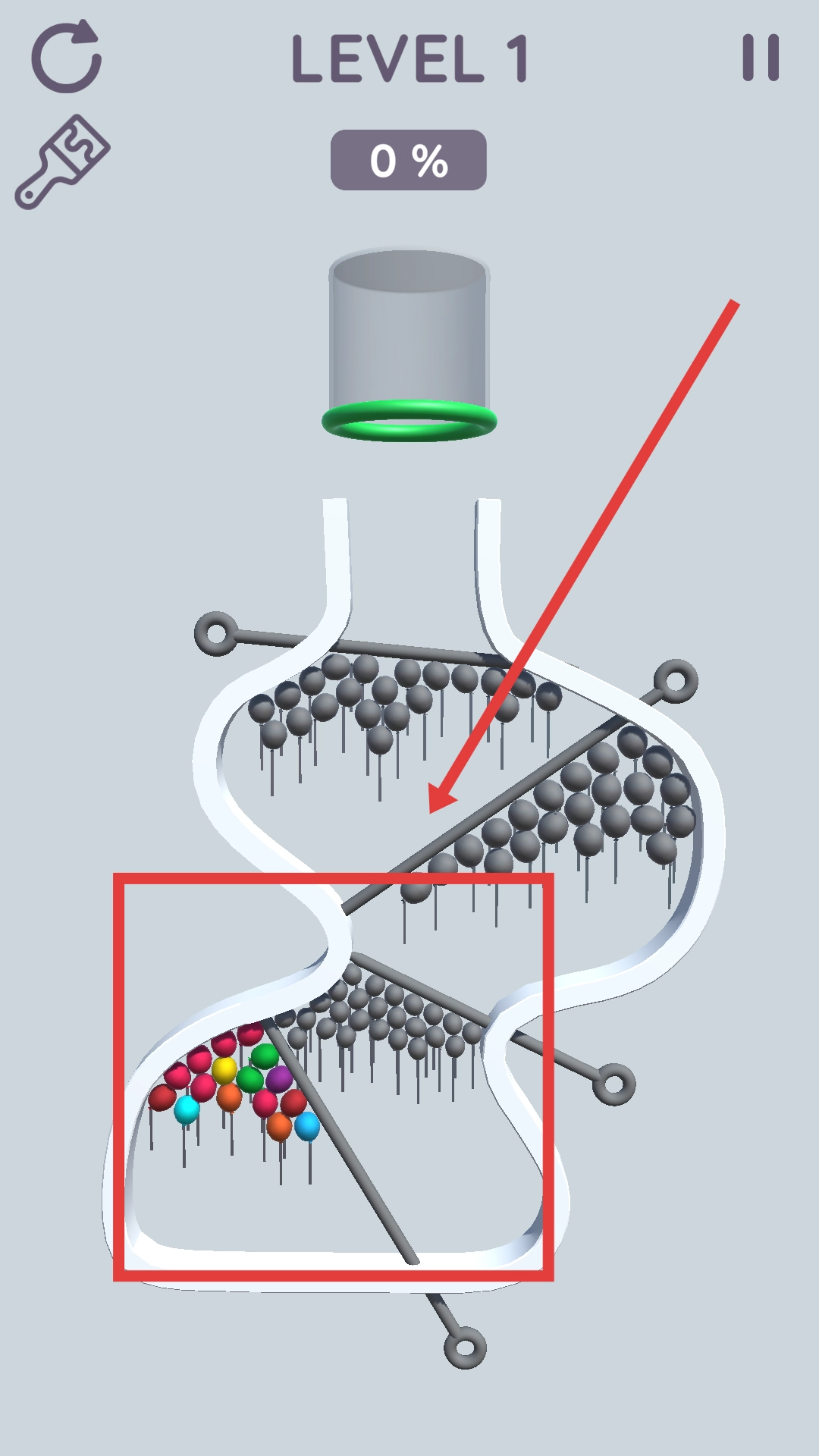 LEVEL 1

0 %