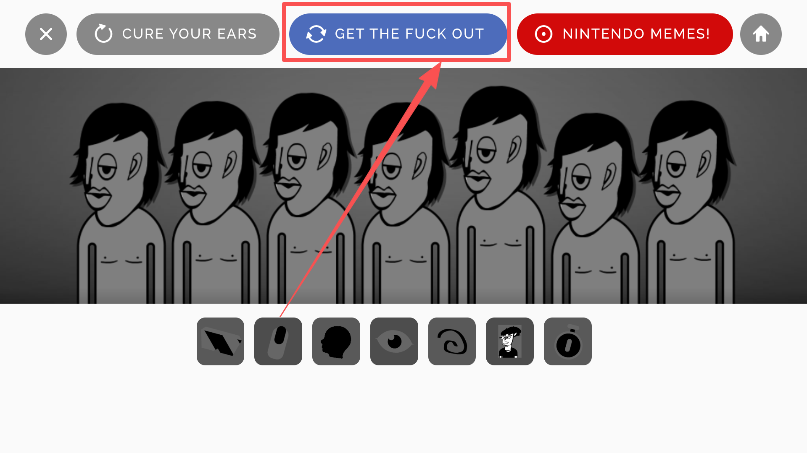 CURE YOUR EARS

GET THE FUCK OUT

NINTENDO MEMES!