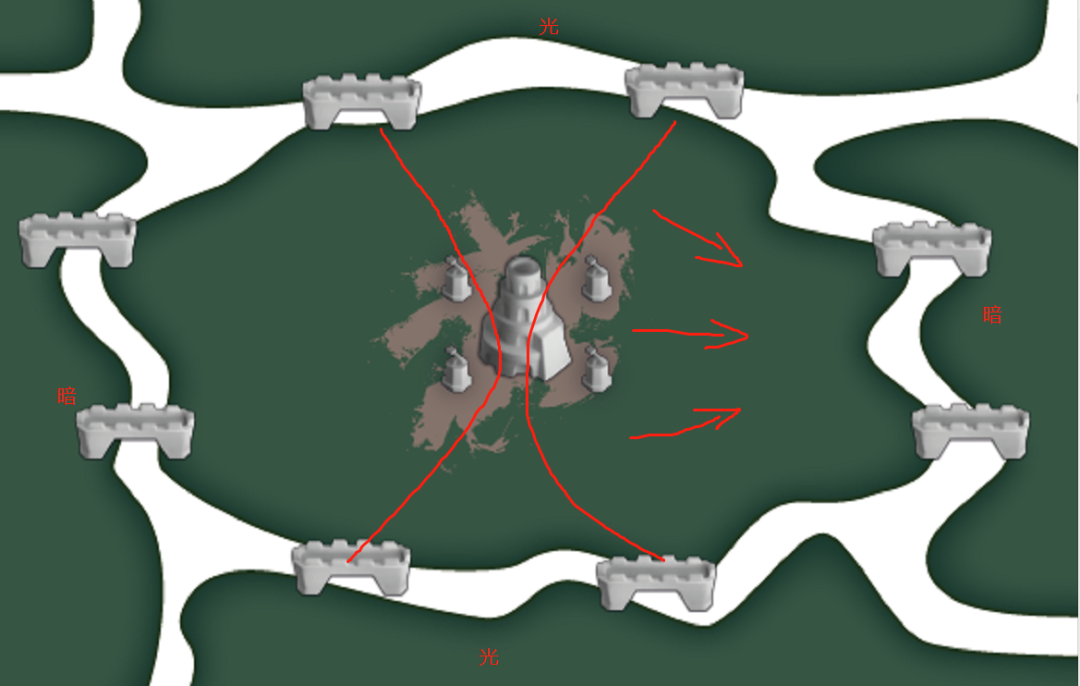 光

暗

暗

光