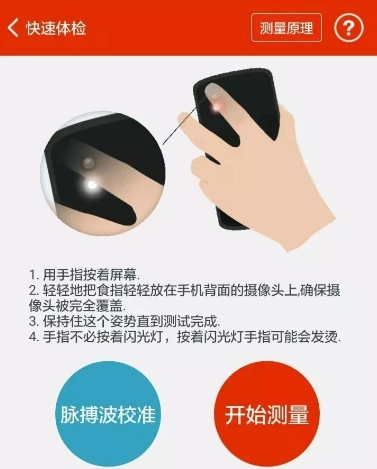 快速体检

测量原理

?

1. 用手指按着屏幕.
2. 轻轻地把食指轻轻放在手机背面的摄像头上,确保摄像头被完全覆盖.
3. 保持住这个姿势直到测试完成.
4. 手指不必按着闪光灯，按着闪光灯手指可能会发烫.

脉搏波校准

开始测量