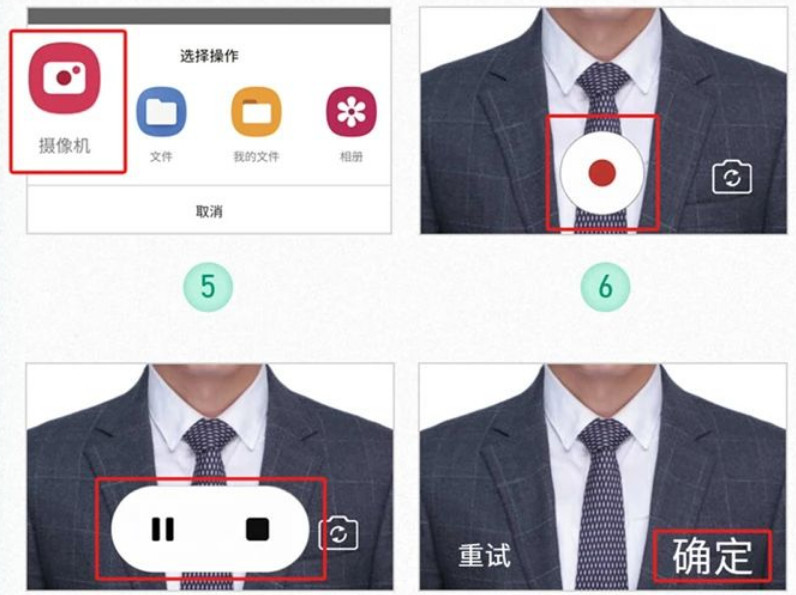 选择操作

摄像机

文件

我的文件

相册

取消

5

6

重试

确定