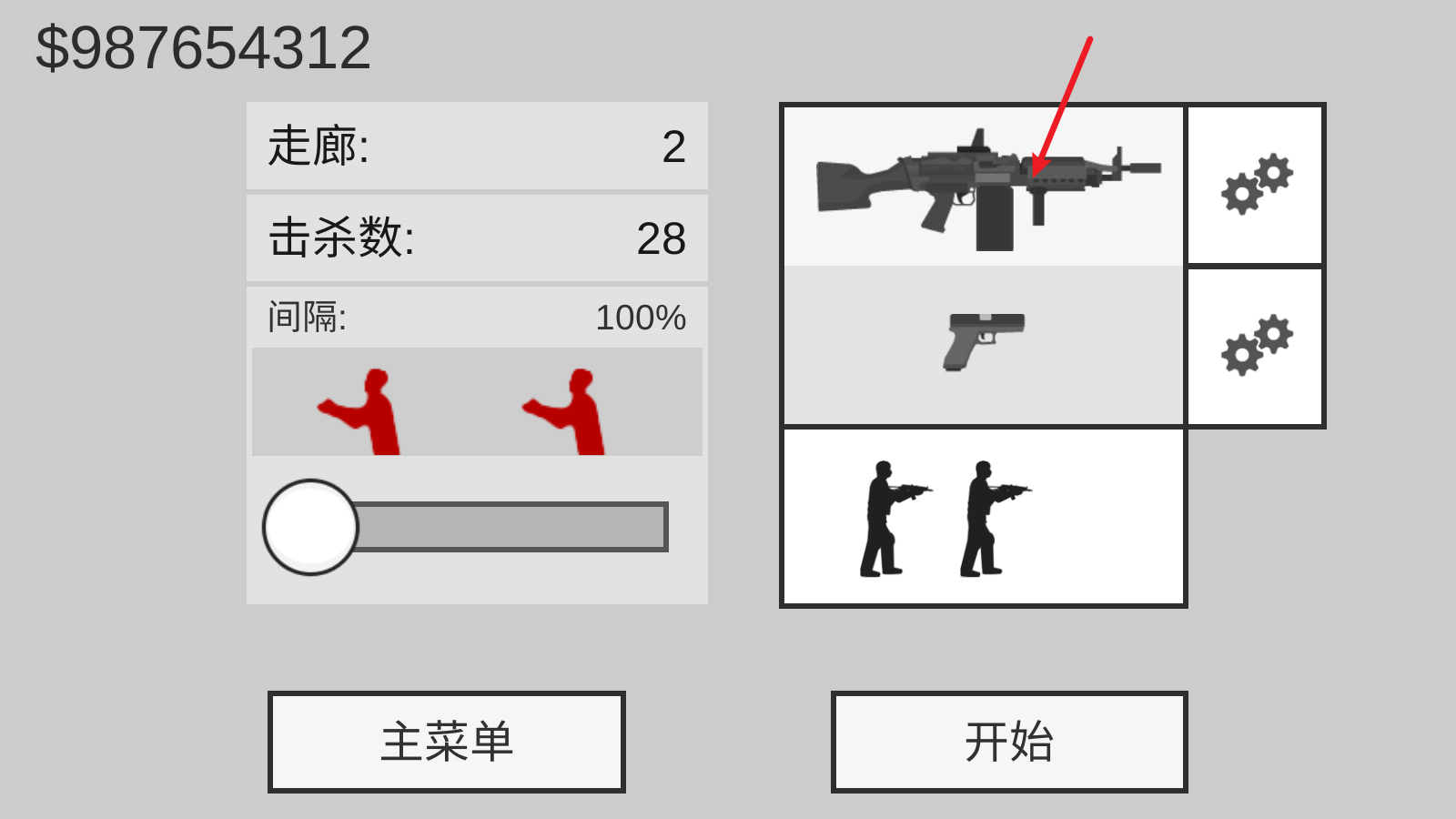 $987654312

走廊: 2

击杀数: 28

间隔: 100%

主菜单

开始